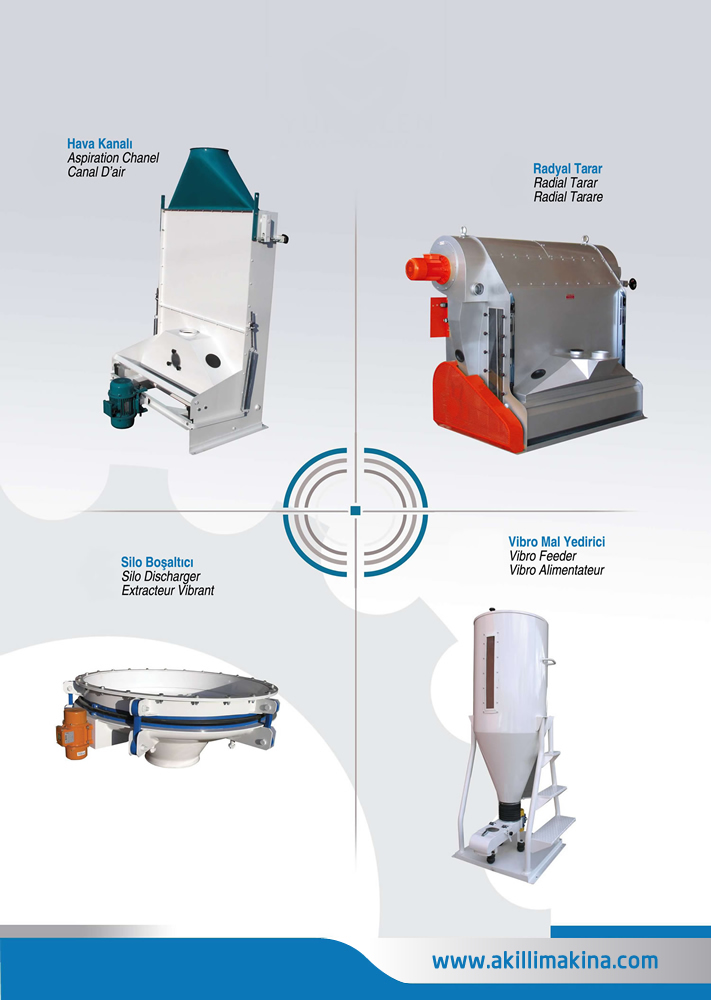 Hava Kanalı
Aspiration Chanel
Canal D'air

Radyal Tarar
Radial Tarar
Radial Tarare

Silo Boşaltıcı
Silo Discharger
Extracteur Vibrant

Vibro Mal Yedirici
Vibro Feeder
Vibro Alimentateur

www.akillimakina.com